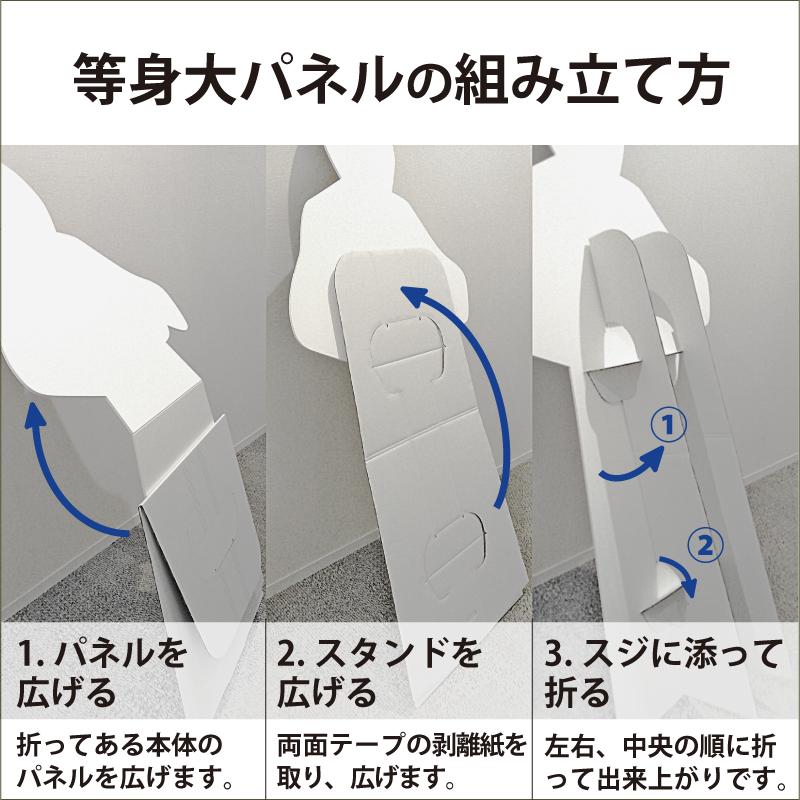 等身大パネルの組み立て方

①

②

1. パネルを広げる

折ってある本体のパネルを広げます。

2. スタンドを広げる

両面テープの剥離紙を取り、広げます。

3. スジに添って折る

左右、中央の順に折って出来上がりです。